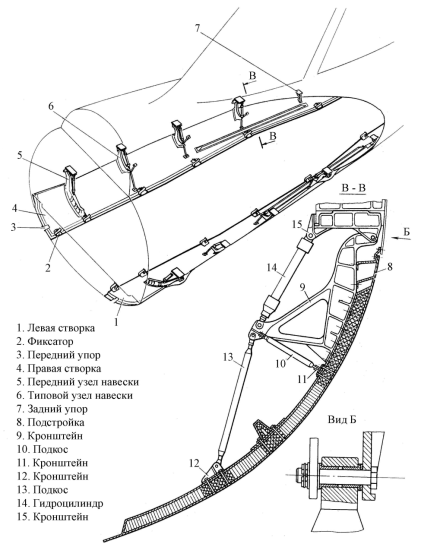 7
В
6
В
5
4
3
2
1
В - В
15
Б
14
8
9
13
10
11
12
Вид Б

1. Левая створка
2. Фиксатор
3. Передний упор
4. Правая створка
5. Передний узел навески
6. Типовой узел навески
7. Задний упор
8. Подстройка
9. Кронштейн
10. Подкос
11. Кронштейн
12. Кронштейн
13. Подкос
14. Гидроцилиндр
15. Кронштейн