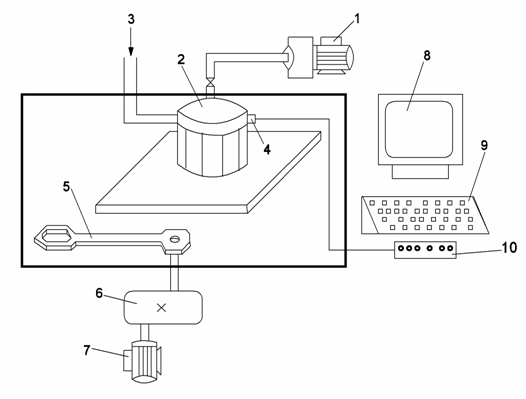 3
1
2
8
4
9
5
10
6
7