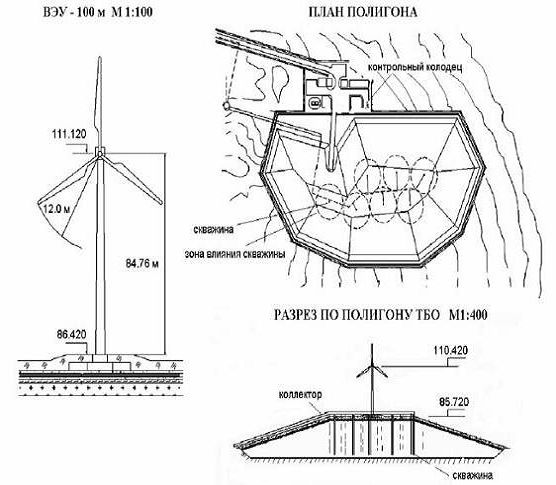 ВЭУ - 100 м М 1:100

111.120

12.0 м

84.76 м

86.420

ПЛАН ПОЛИГОНА

контрольный колодец

скважина

зона влияния скважины

РАЗРЕЗ ПО ПОЛИГОНУ ТБО М1:400

110.420

коллектор

85.720

скважина