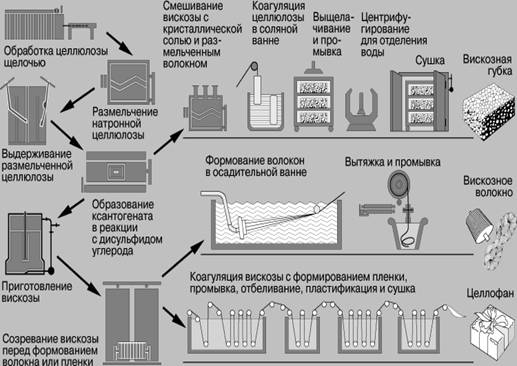 Обработка целлюлозы щелочью

Размельчение натронной целлюлозы

Выдерживание размельченной целлюлозы

Образование ксантогената в реакции с дисульфидом углерода

Приготовление вискозы

Созревание вискозы перед формованием волокна или пленки

Смешивание вискозы с кристаллической солью и размельченным волокном

Коагуляция целлюлозы в соляной ванне

Выщелачивание и промывка

Центрифугирование для отделения воды

Сушка

Вискозная губка

Формование волокон в осадительной ванне

Вытяжка и промывка

Вискозное волокно

Коагуляция вискозы с формированием пленки, промывка, отбеливание, пластификация и сушка

Целлофан