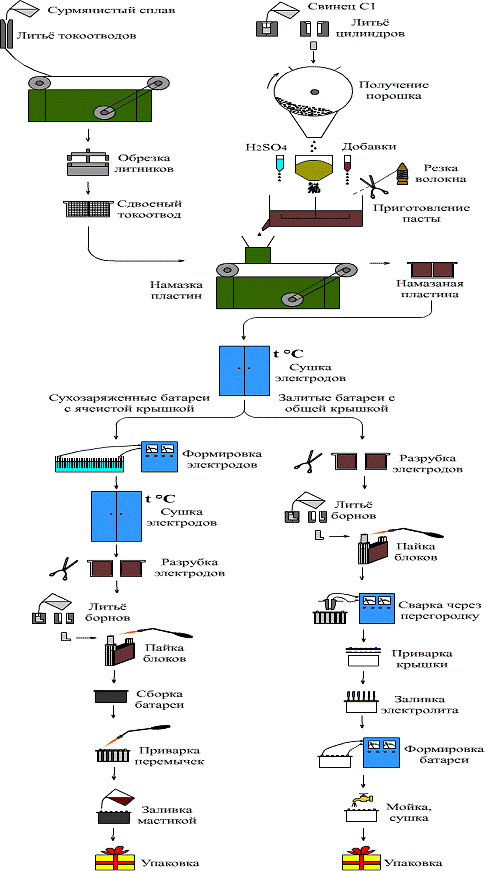 Сурмянистый сплав

Литьё токоотводов

Обрезка литников

Сдвоеный токоотвод

Свинец С1

Литьё цилиндров

Получение порошка

$H_2SO_4$

Добавки

Резка волокна

Приготовление пасты

Намазка пластин

Намазаная пластина

t °C

Сушка электродов

Сухозаряженные батареи с ячеистой крышкой

Залитые батареи с общей крышкой

Формировка электродов

t °C

Сушка электродов

Разрубка электродов

Литьё борнов

Пайка блоков

Сборка батареи

Приварка перемычек

Заливка мастикой

Упаковка

Разрубка электродов

Литьё борнов

Пайка блоков

Сварка через перегородку

Приварка крышки

Заливка электролита

Формировка батареи

Мойка, сушка

Упаковка