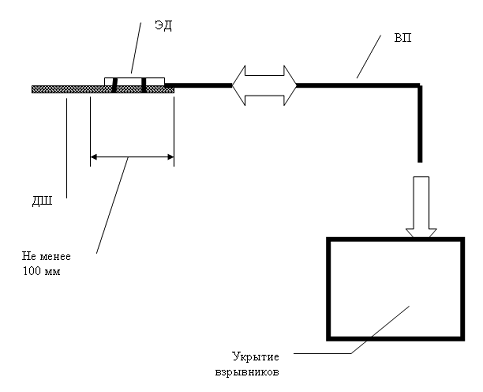 ЭД

ВП

ДШ

Не менее
100 мм

Укрытие
взрывников