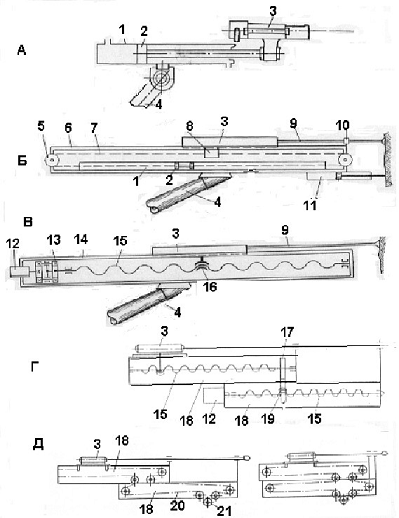 А
1 2 3
4

Б
5 6 7 8 3 9 10
1 2 4 11

В
12 13 14 15 3 9
16
4

Г
3 17
15 18 12 18 19 15

Д
3 18
18 20 21