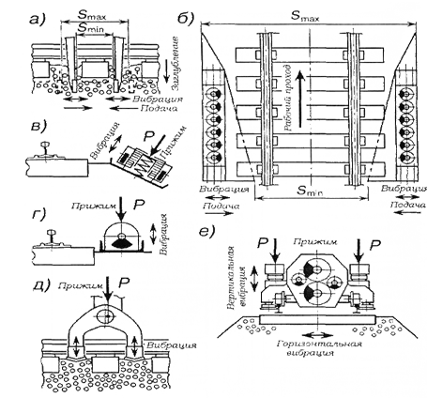 а)

$S_{max}$

$S_{min}$

Заглубление

Вибрация

Подача

б)

$S_{max}$

Рабочий проход

Вибрация

Подача

$S_{min}$

Вибрация

Подача

в)

Вибрация

P

Прижим

г)

Прижим

P

Вибрация

д)

Прижим

P

Вибрация

е)

P

Прижим

P

Вертикальная вибрация

Горизонтальная вибрация