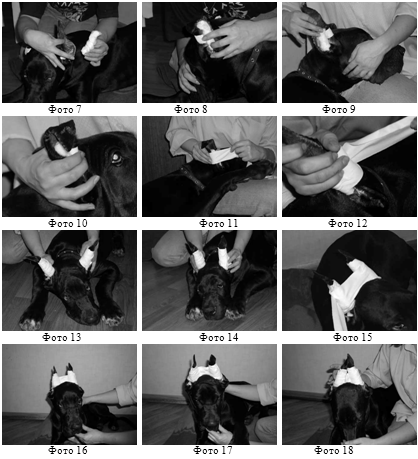 Фото 7

Фото 8

Фото 9

Фото 10

Фото 11

Фото 12

Фото 13

Фото 14

Фото 15

Фото 16

Фото 17

Фото 18