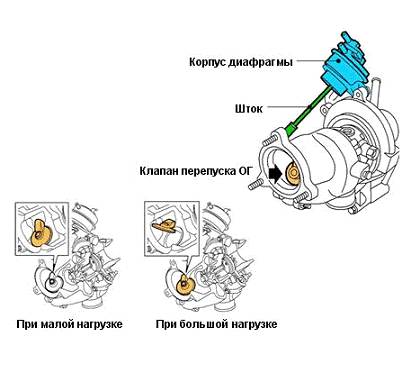 Корпус диафрагмы

Шток

Клапан перепуска ОГ

При малой нагрузке

При большой нагрузке