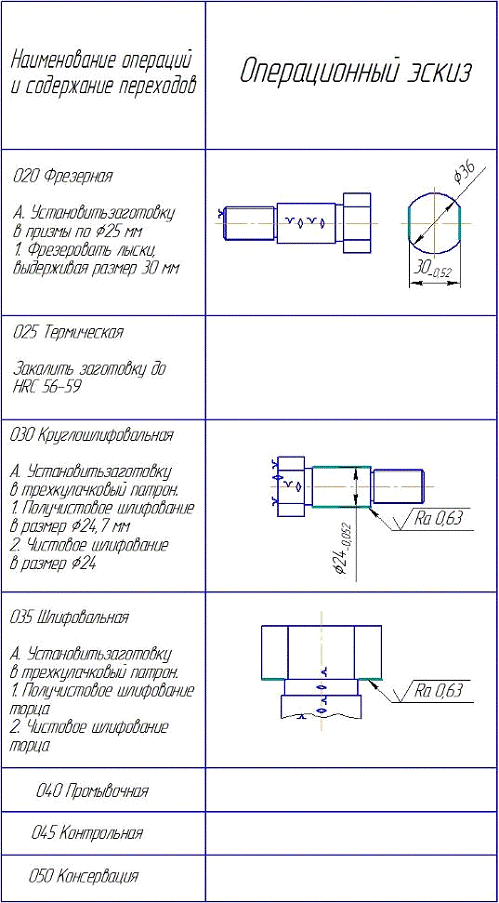 | Наименование операций и содержание переходов | Операционный эскиз |
|---|---|
| 020 Фрезерная<br><br>А. Установитьзаготовку в призмы по $\phi 25$ мм<br>1. Фрезеровать лыски, выдерживая размер 30 мм | $\phi 36$<br>$30_{-0,52}$ |
| 025 Термическая<br><br>Закалить заготовку до HRC 56-59 | |
| 030 Круглошлифовальная<br><br>А. Установитьзаготовку в трехкулачковый патрон.<br>1. Получистовое шлифование в размер $\phi 24,7$ мм<br>2. Чистовое шлифование в размер $\phi 24$ | Ra 0,63<br>$\phi 24_{-0,052}$ |
| 035 Шлифовальная<br><br>А. Установитьзаготовку в трехкулачковый патрон.<br>1. Получистовое шлифование торца<br>2. Чистовое шлифование торца | Ra 0,63 |
| 040 Промывочная | |
| 045 Контрольная | |
| 050 Консервация | |