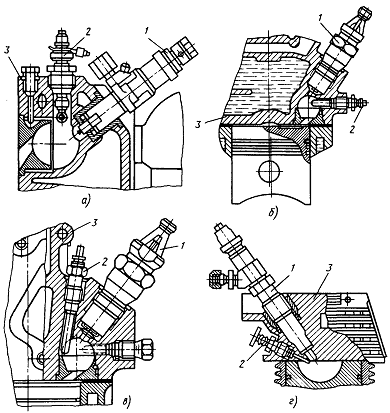 3
2
1
а)
1
3
2
б)
3
2
1
в)
1
3
2
г)