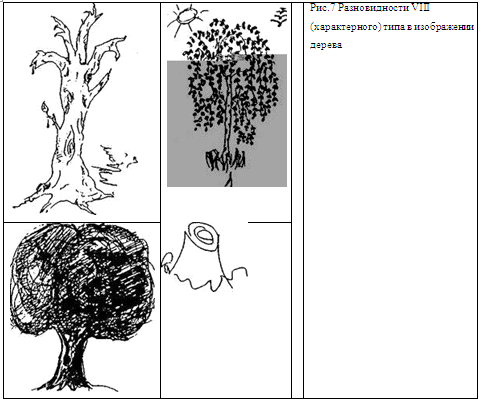 Рис.7 Разновидности VIII (характерного) типа в изображении дерева