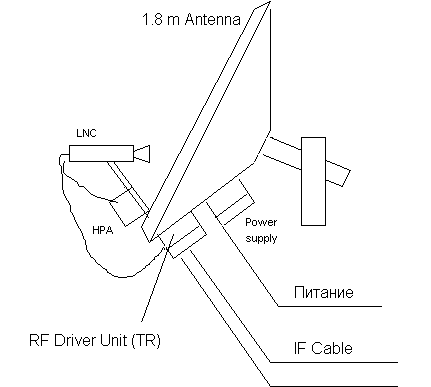 1.8 m Antenna

LNC

HPA

Power supply

Питание

RF Driver Unit (TR)

IF Cable