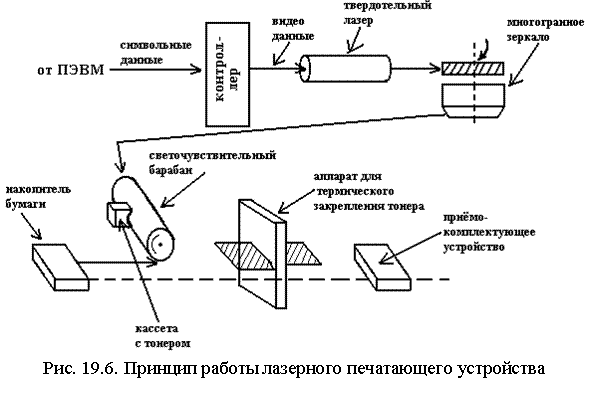 твердотельный лазер

видео данные

многогранное зеркало

символьные данные

от ПЭВМ

контрол-лер

светочувствительный барабан

накопитель бумаги

аппарат для термического закрепления тонера

приёмо-комплектующее устройство

кассета с тонером

Рис. 19.6. Принцип работы лазерного печатающего устройства