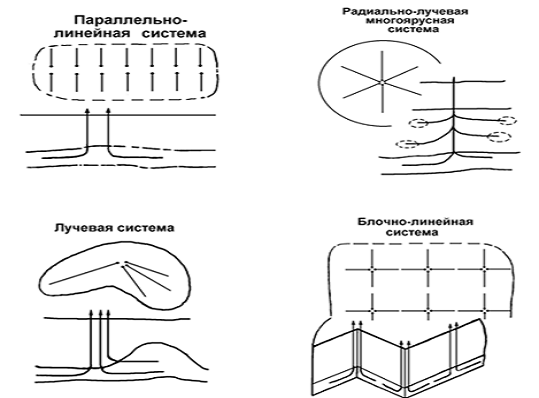 Параллельно-линейная система

Радиально-лучевая многоярусная система

Лучевая система

Блочно-линейная система