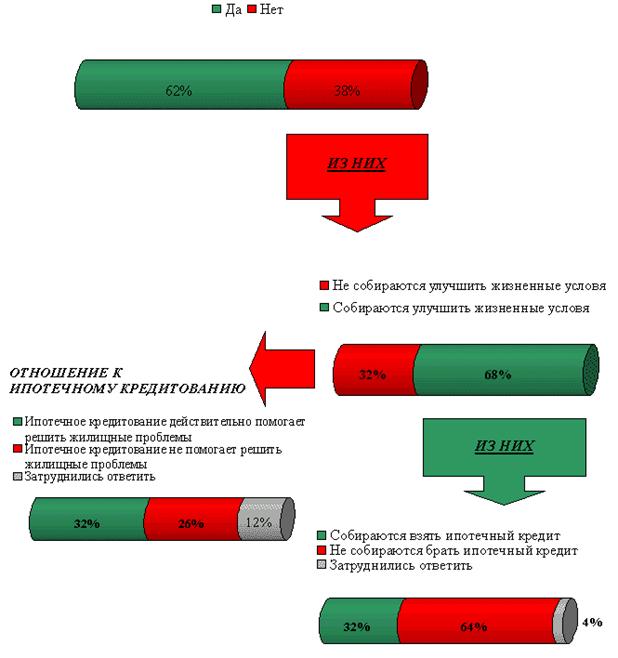 Да Нет

62%

38%

ИЗ НИХ

Не собираются улучшить жизненные условя

Собираются улучшить жизненные условя

32%

68%

ОТНОШЕНИЕ К ИПОТЕЧНОМУ КРЕДИТОВАНИЮ

Ипотечное кредитование действительно помогает решить жилищные проблемы

Ипотечное кредитование не помогает решить жилищные проблемы

Затруднились ответить

32%

26%

12%

ИЗ НИХ

Собираются взять ипотечный кредит

Не собираются брать ипотечный кредит

Затруднились ответить

32%

64%

4%